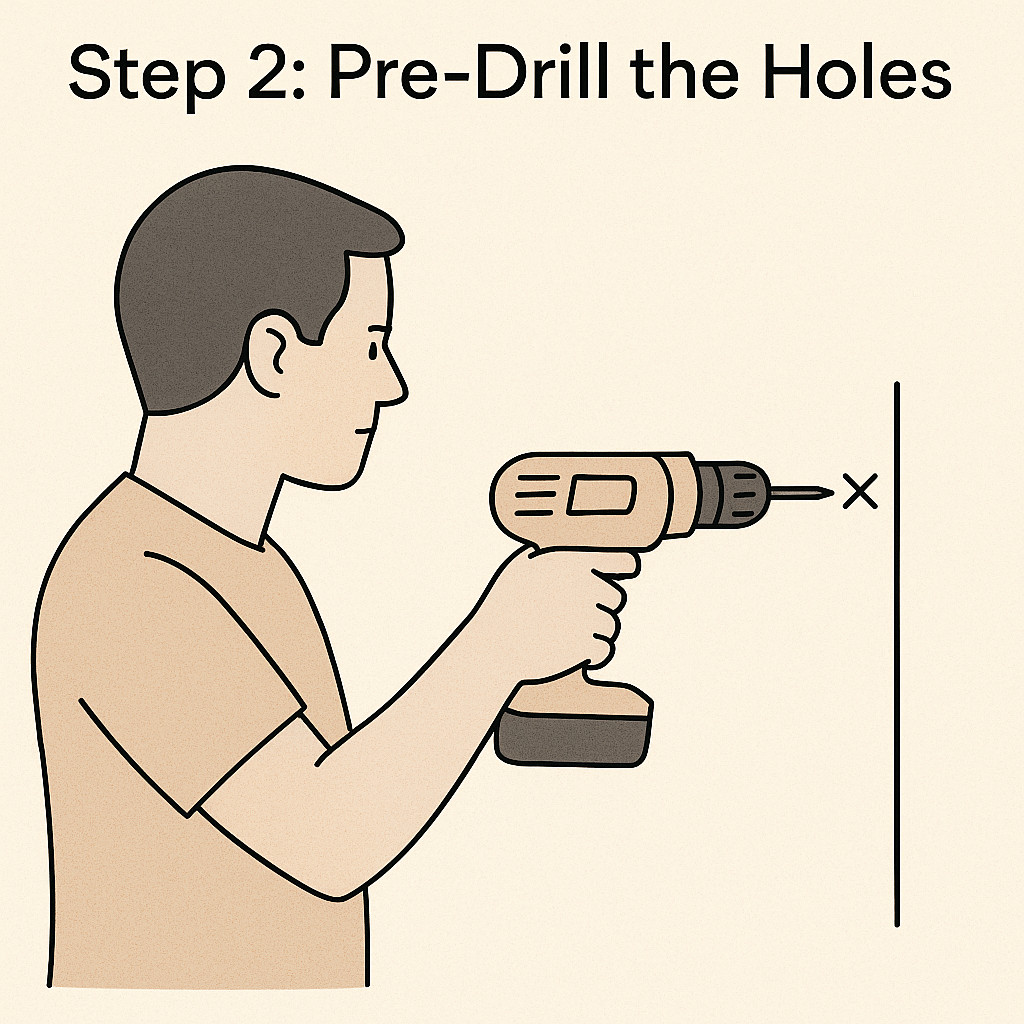 Step 2: Pre-Drill the Holes