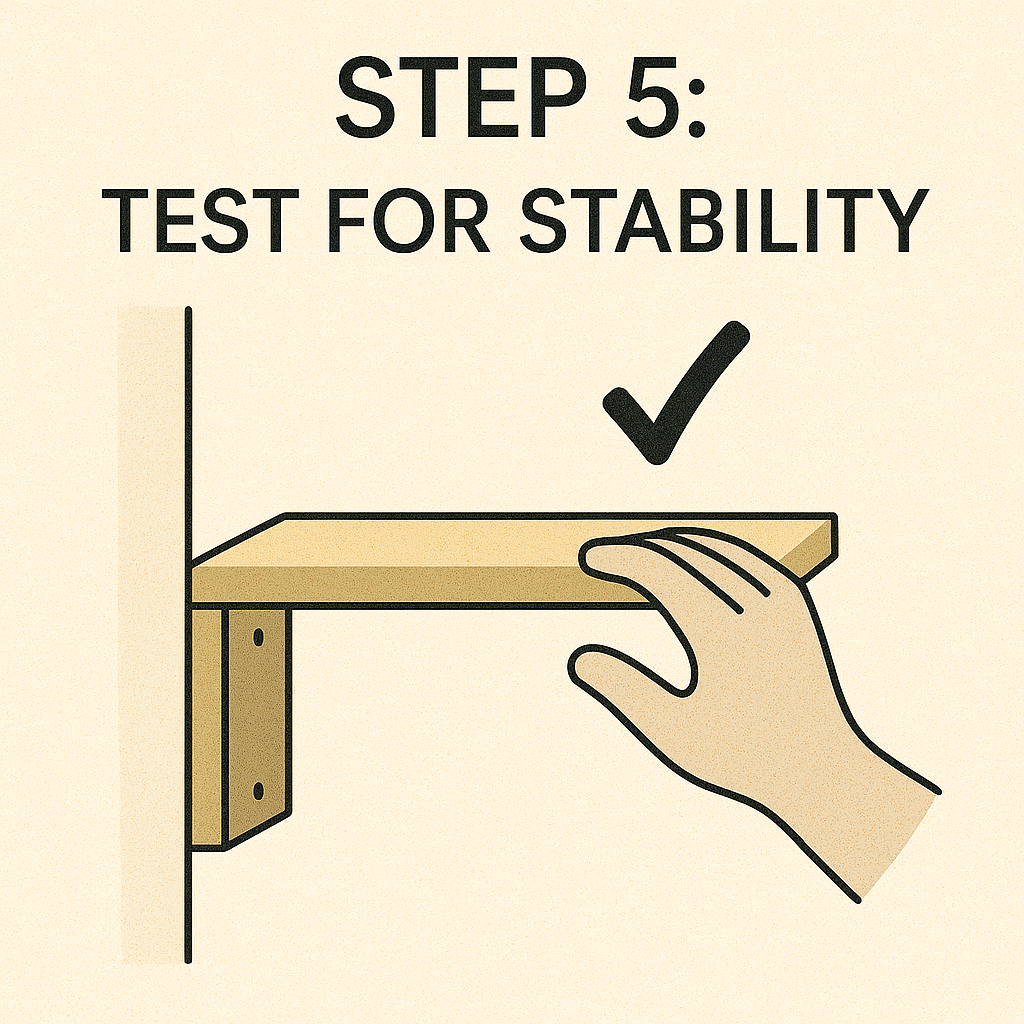 STEP 5:
TEST FOR STABILITY